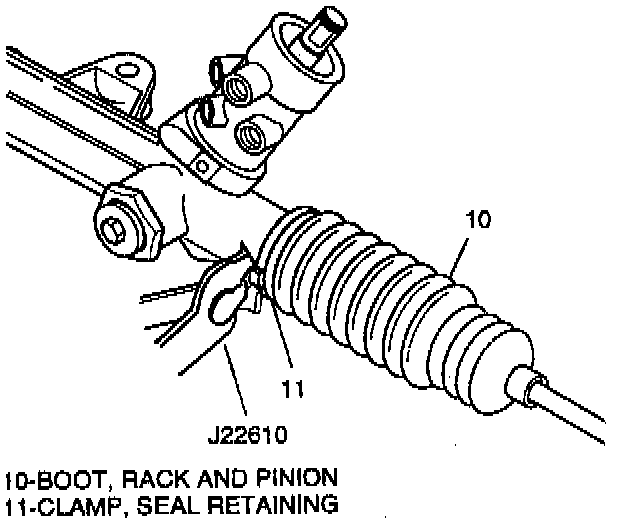 10

11

J22610

10-BOOT, RACK AND PINION
11-CLAMP, SEAL RETAINING