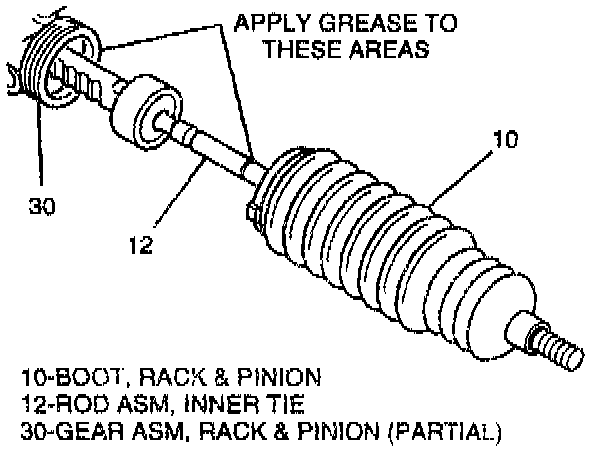 APPLY GREASE TO THESE AREAS

10

30

12

10-BOOT, RACK & PINION
12-ROD ASM, INNER TIE
30-GEAR ASM, RACK & PINION (PARTIAL)