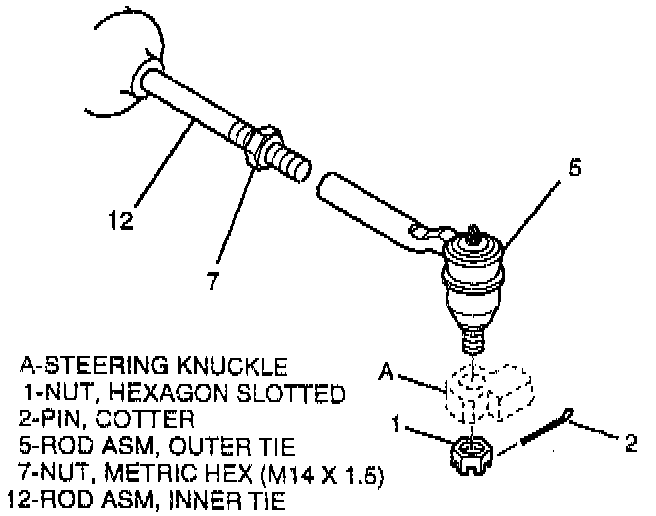 12

7

5

A

1

2

A-STEERING KNUCKLE
1-NUT, HEXAGON SLOTTED
2-PIN, COTTER
5-ROD ASM, OUTER TIE
7-NUT, METRIC HEX (M14 X 1.5)
12-ROD ASM, INNER TIE