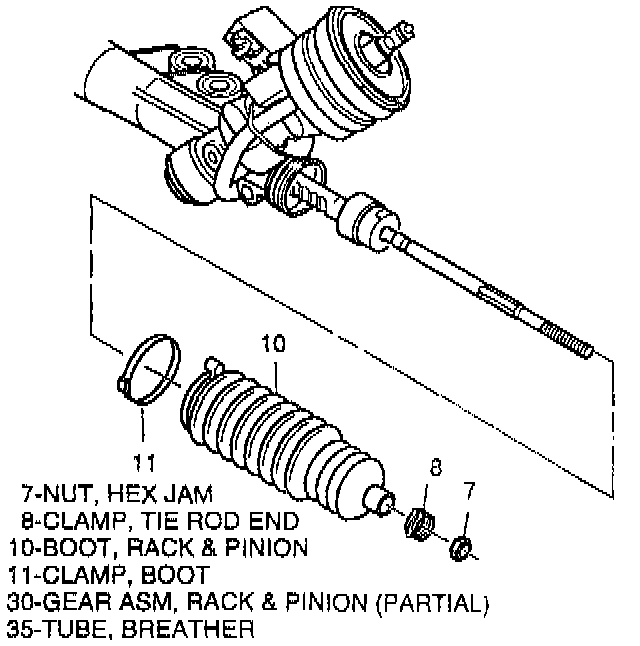 10

11

8

7

7-NUT, HEX JAM
8-CLAMP, TIE ROD END
10-BOOT, RACK & PINION
11-CLAMP, BOOT
30-GEAR ASM, RACK & PINION (PARTIAL)
35-TUBE, BREATHER