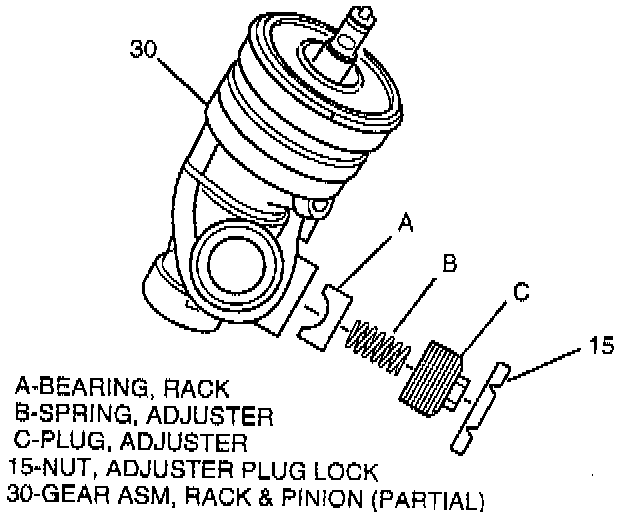 30

A

B

C

15

A-BEARING, RACK
B-SPRING, ADJUSTER
C-PLUG, ADJUSTER
15-NUT, ADJUSTER PLUG LOCK
30-GEAR ASM, RACK & PINION (PARTIAL)