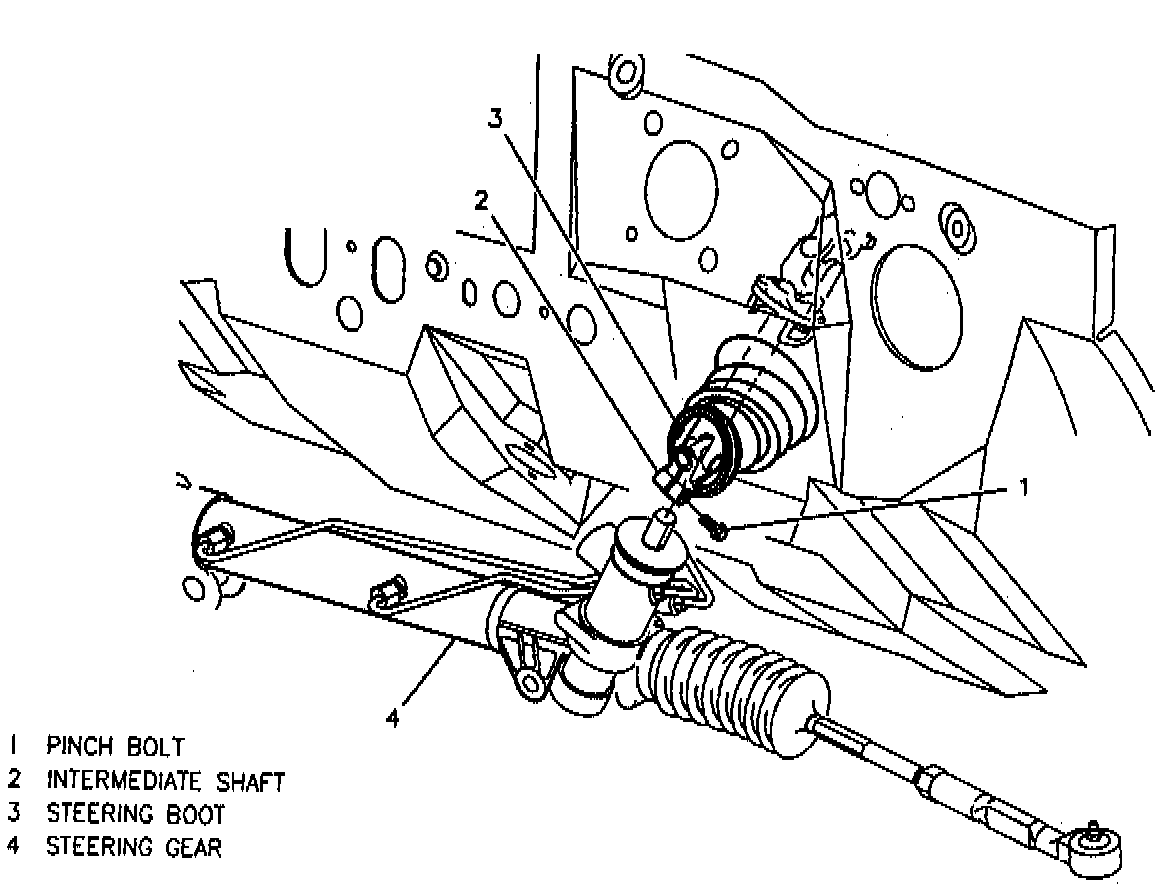 3
2
1
4

1 PINCH BOLT
2 INTERMEDIATE SHAFT
3 STEERING BOOT
4 STEERING GEAR