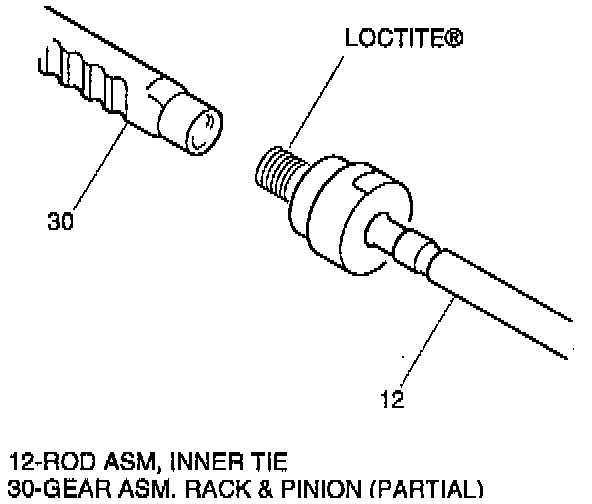 LOCTITE®

30

12

12-ROD ASM, INNER TIE
30-GEAR ASM. RACK & PINION (PARTIAL)