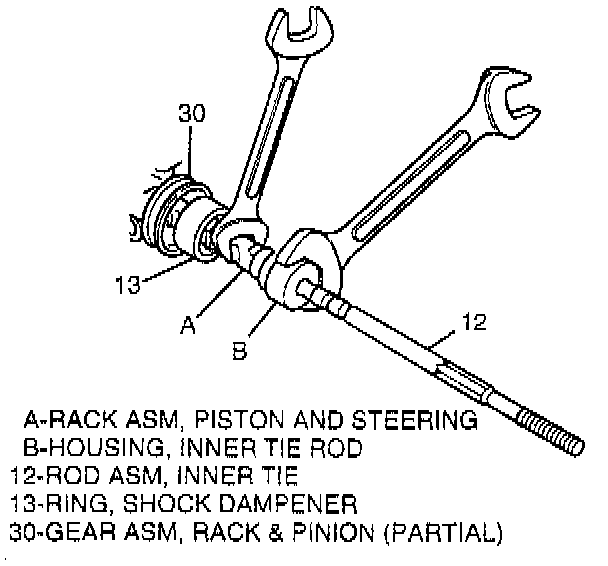 30

13

A

B

12

A-RACK ASM, PISTON AND STEERING
B-HOUSING, INNER TIE ROD
12-ROD ASM, INNER TIE
13-RING, SHOCK DAMPENER
30-GEAR ASM, RACK & PINION (PARTIAL)