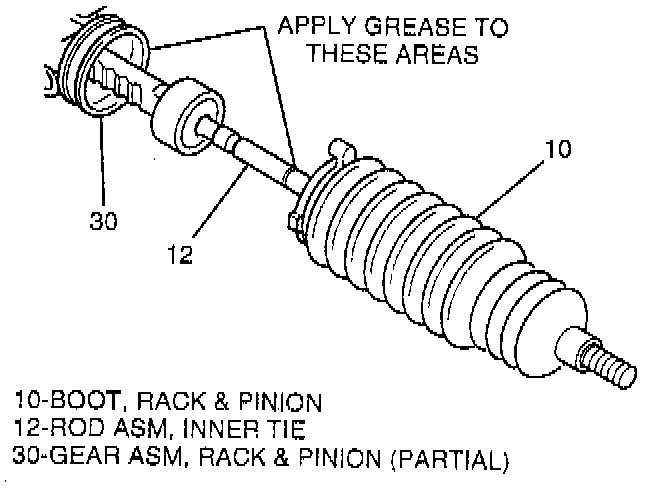 APPLY GREASE TO THESE AREAS

10

30

12

10-BOOT, RACK & PINION
12-ROD ASM, INNER TIE
30-GEAR ASM, RACK & PINION (PARTIAL)