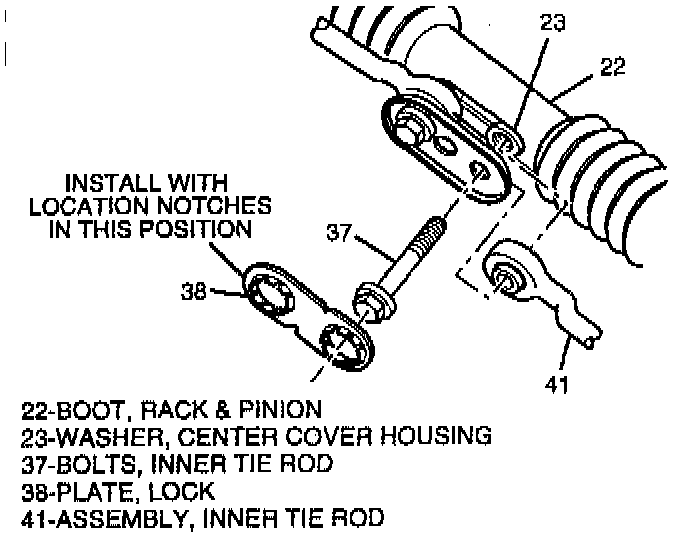 23
22
INSTALL WITH LOCATION NOTCHES IN THIS POSITION
37
38
41

22-BOOT, RACK & PINION
23-WASHER, CENTER COVER HOUSING
37-BOLTS, INNER TIE ROD
38-PLATE, LOCK
41-ASSEMBLY, INNER TIE ROD