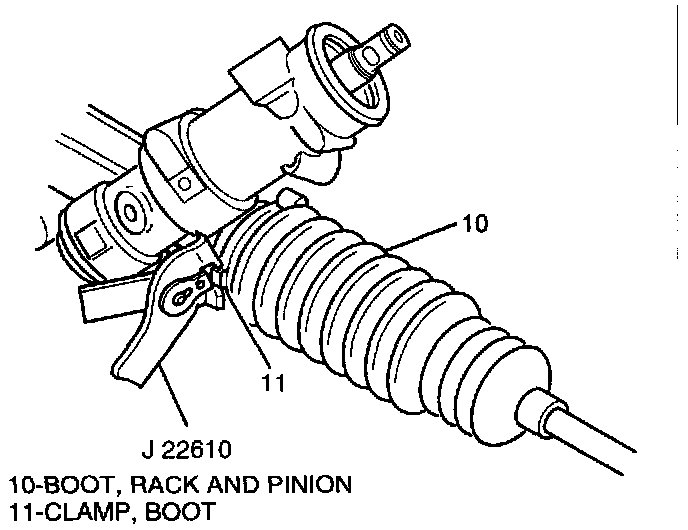 10

11

J 22610

10-BOOT, RACK AND PINION
11-CLAMP, BOOT