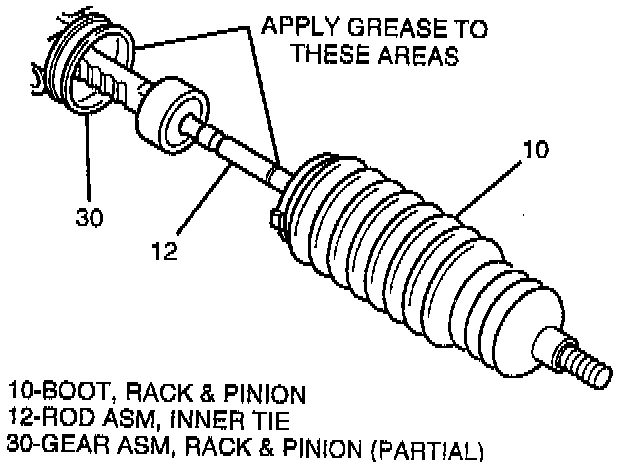 APPLY GREASE TO THESE AREAS

10

30

12

10-BOOT, RACK & PINION
12-ROD ASM, INNER TIE
30-GEAR ASM, RACK & PINION (PARTIAL)