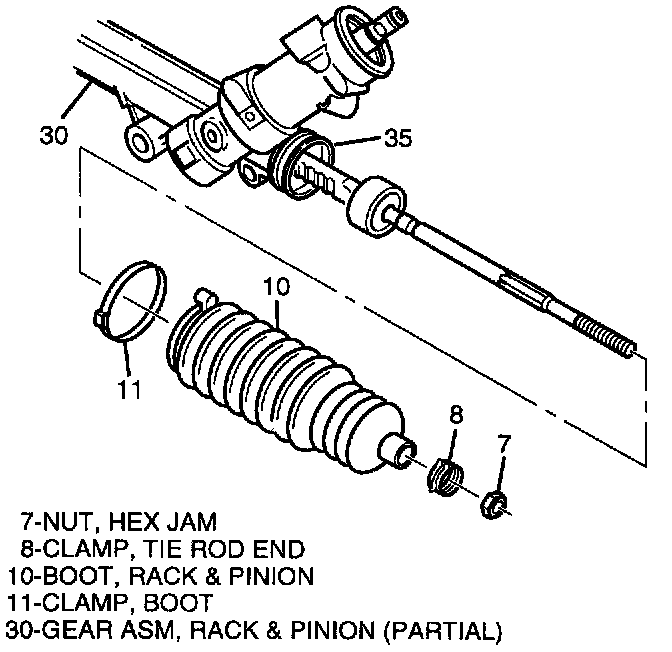 30

35

10

11

8

7

7-NUT, HEX JAM
8-CLAMP, TIE ROD END
10-BOOT, RACK & PINION
11-CLAMP, BOOT
30-GEAR ASM, RACK & PINION (PARTIAL)