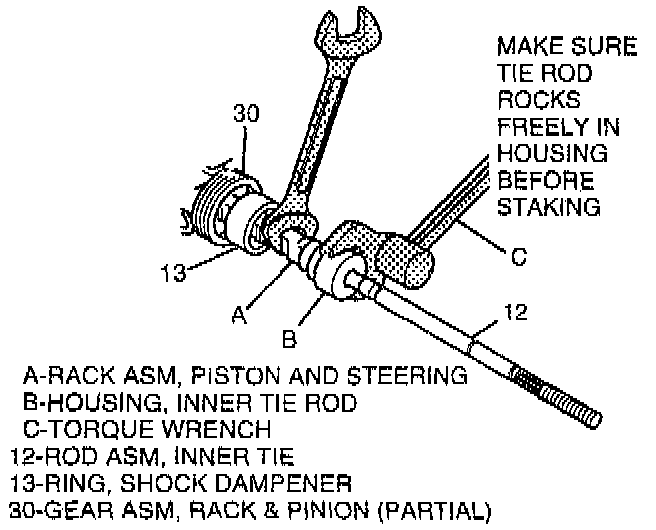 MAKE SURE TIE ROD ROCKS FREELY IN HOUSING BEFORE STAKING

30

13

A

B

C

12

A-RACK ASM, PISTON AND STEERING
B-HOUSING, INNER TIE ROD
C-TORQUE WRENCH
12-ROD ASM, INNER TIE
13-RING, SHOCK DAMPENER
30-GEAR ASM, RACK & PINION (PARTIAL)