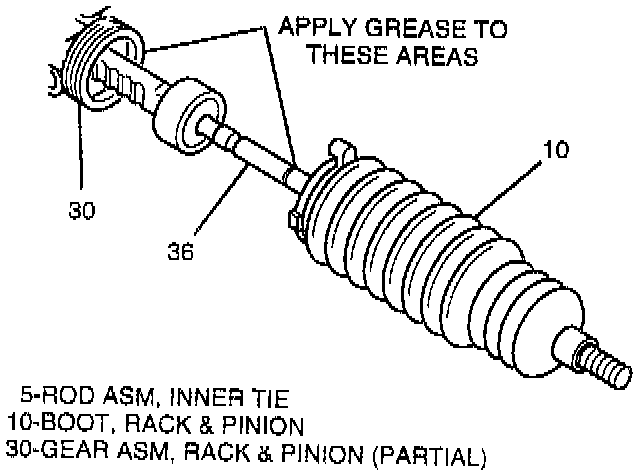 APPLY GREASE TO THESE AREAS

10

30

36

5-ROD ASM, INNER TIE
10-BOOT, RACK & PINION
30-GEAR ASM, RACK & PINION (PARTIAL)