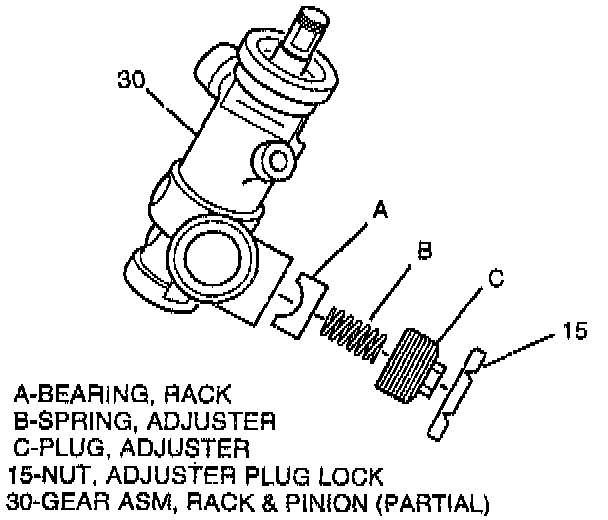 30

A

B

C

15

A-BEARING, RACK
B-SPRING, ADJUSTER
C-PLUG, ADJUSTER
15-NUT, ADJUSTER PLUG LOCK
30-GEAR ASM, RACK & PINION (PARTIAL)