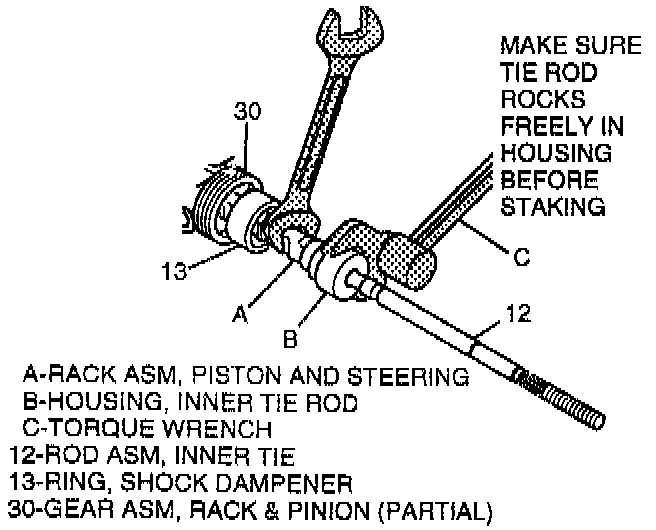 MAKE SURE TIE ROD ROCKS FREELY IN HOUSING BEFORE STAKING

30

13

A

B

C

12

A-RACK ASM, PISTON AND STEERING
B-HOUSING, INNER TIE ROD
C-TORQUE WRENCH
12-ROD ASM, INNER TIE
13-RING, SHOCK DAMPENER
30-GEAR ASM, RACK & PINION (PARTIAL)