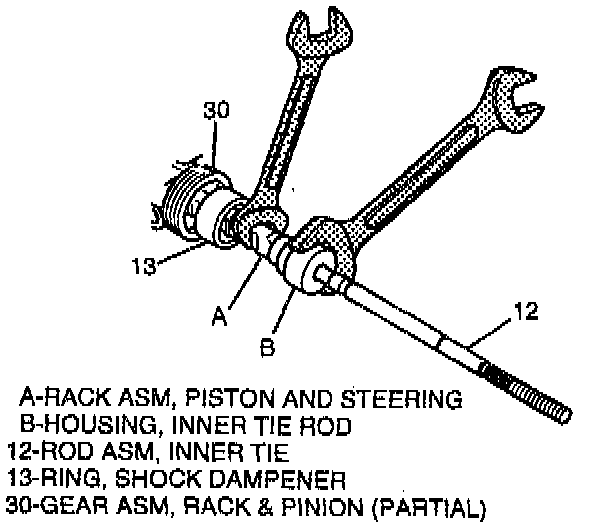 30

13

A

B

12

A-RACK ASM, PISTON AND STEERING
B-HOUSING, INNER TIE ROD
12-ROD ASM, INNER TIE
13-RING, SHOCK DAMPENER
30-GEAR ASM, RACK & PINION (PARTIAL)