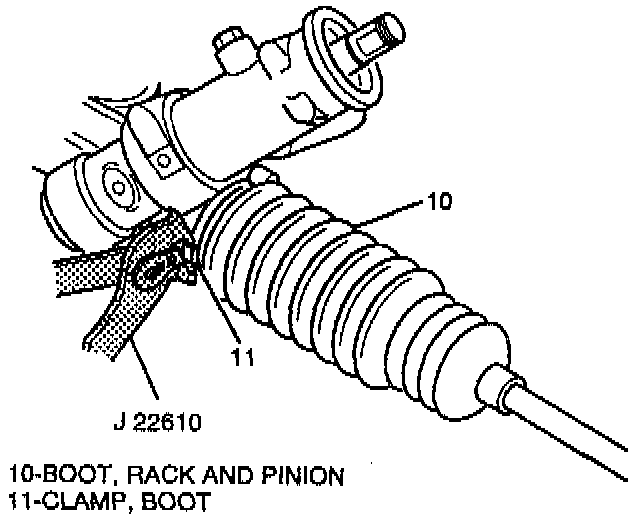 10

11

J 22610

10-BOOT, RACK AND PINION
11-CLAMP, BOOT