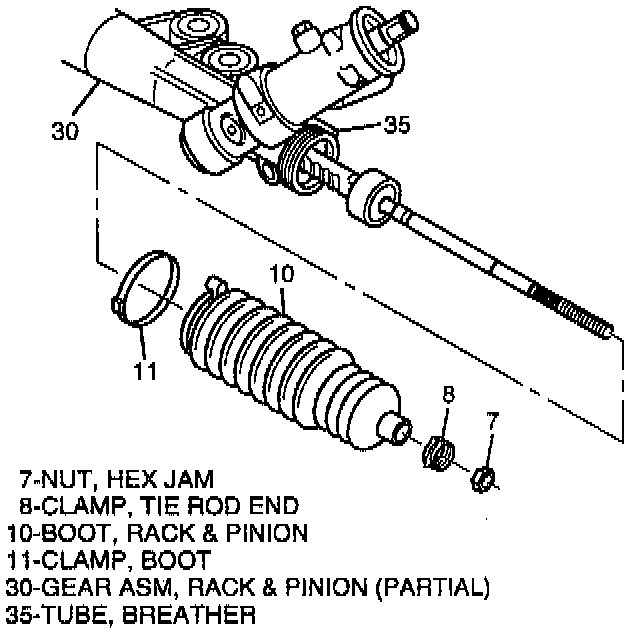 30
35
10
11
8
7

7-NUT, HEX JAM
8-CLAMP, TIE ROD END
10-BOOT, RACK & PINION
11-CLAMP, BOOT
30-GEAR ASM, RACK & PINION (PARTIAL)
35-TUBE, BREATHER