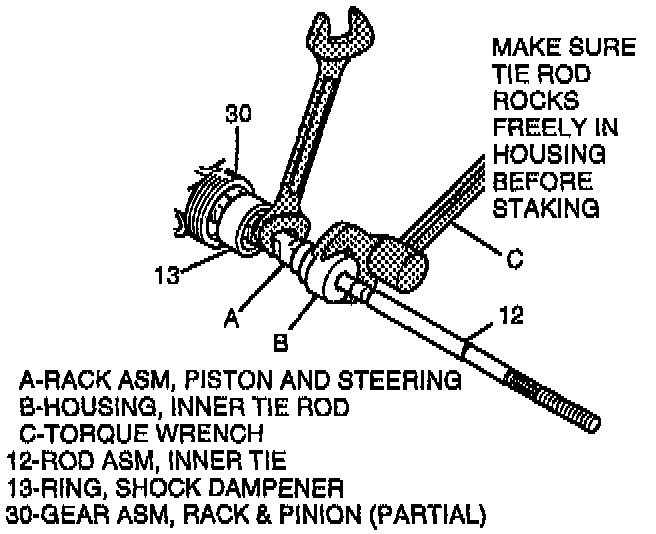 MAKE SURE TIE ROD ROCKS FREELY IN HOUSING BEFORE STAKING

30

13

A

B

C

12

A-RACK ASM, PISTON AND STEERING
B-HOUSING, INNER TIE ROD
C-TORQUE WRENCH
12-ROD ASM, INNER TIE
13-RING, SHOCK DAMPENER
30-GEAR ASM, RACK & PINION (PARTIAL)