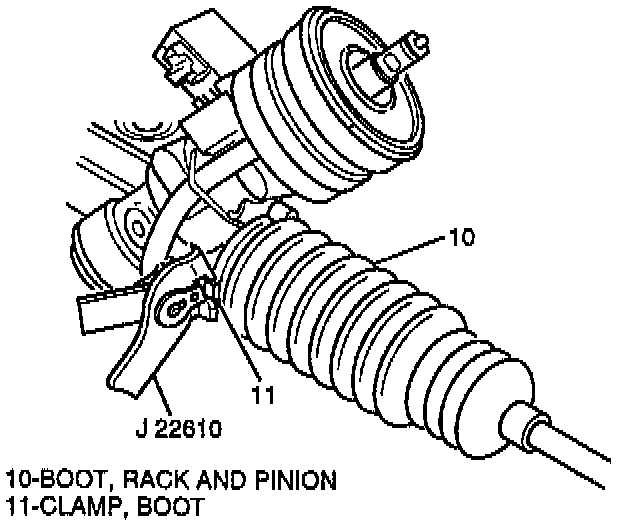 10

11

J 22610

10-BOOT, RACK AND PINION
11-CLAMP, BOOT