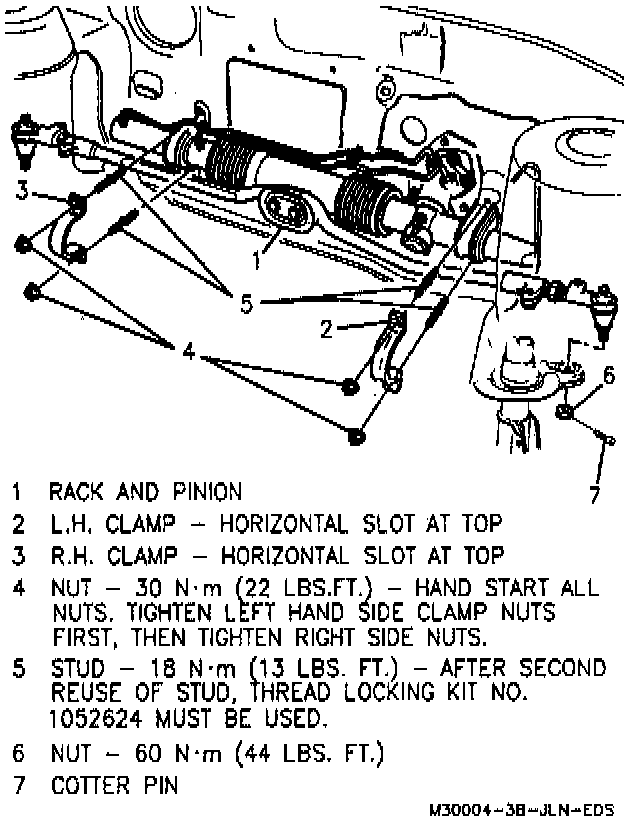 3

1

5

2

4

6

7

1 RACK AND PINION

2 L.H. CLAMP – HORIZONTAL SLOT AT TOP

3 R.H. CLAMP – HORIZONTAL SLOT AT TOP

4 NUT – 30 N·m (22 LBS.FT.) – HAND START ALL NUTS. TIGHTEN LEFT HAND SIDE CLAMP NUTS FIRST, THEN TIGHTEN RIGHT SIDE NUTS.

5 STUD – 18 N·m (13 LBS. FT.) – AFTER SECOND REUSE OF STUD, THREAD LOCKING KIT NO. 1052624 MUST BE USED.

6 NUT – 60 N·m (44 LBS. FT.)

7 COTTER PIN

M30004-3B-JLN-EDS