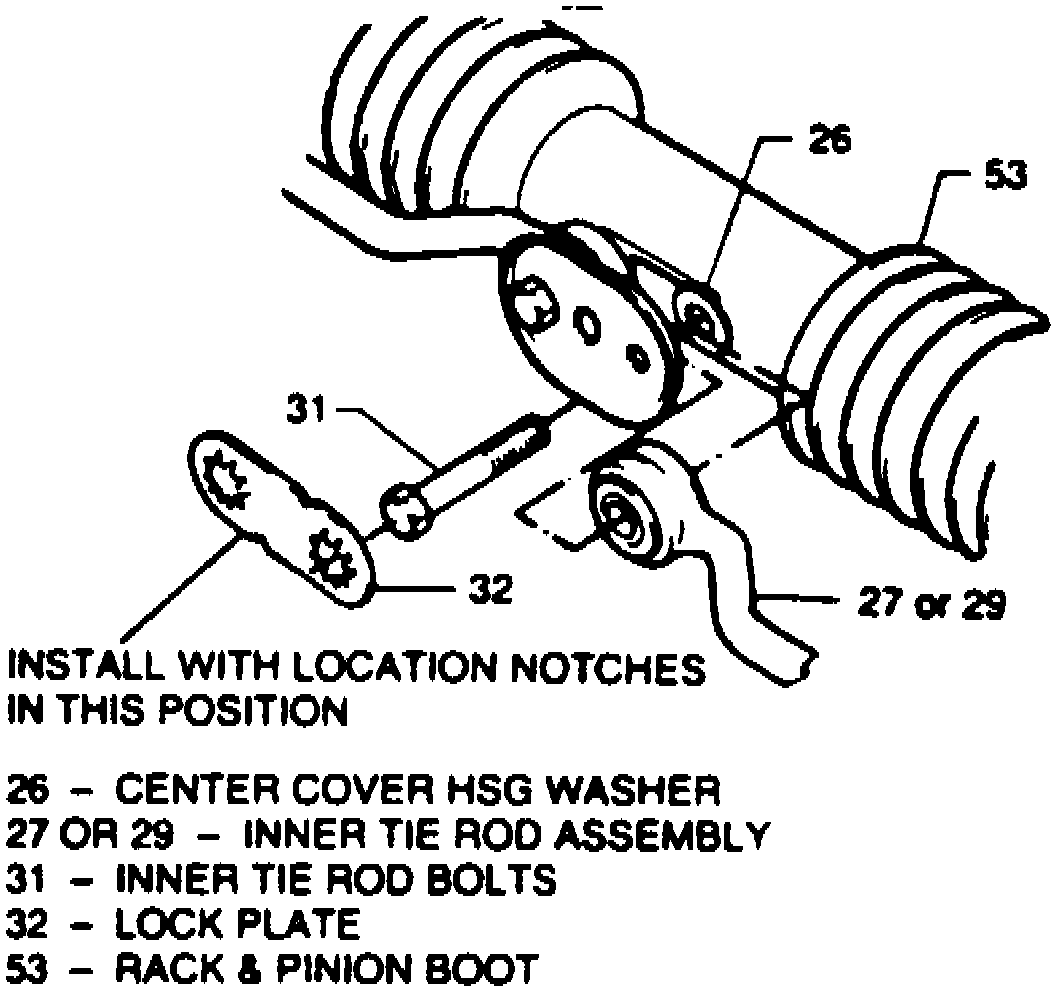 26

53

31

32

27 or 29

INSTALL WITH LOCATION NOTCHES IN THIS POSITION

26 – CENTER COVER HSG WASHER
27 OR 29 – INNER TIE ROD ASSEMBLY
31 – INNER TIE ROD BOLTS
32 – LOCK PLATE
53 – RACK & PINION BOOT