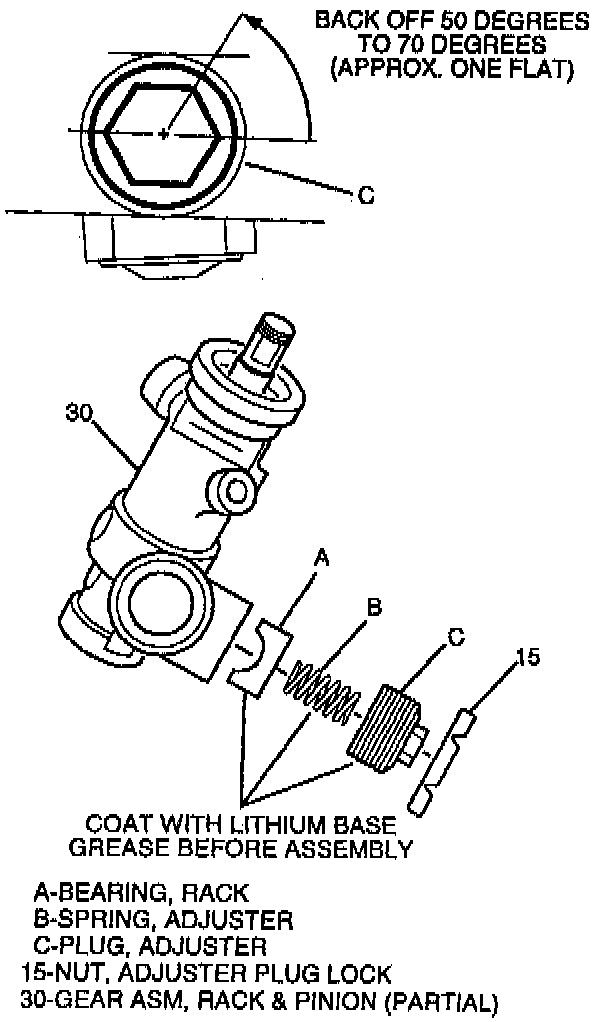 BACK OFF 50 DEGREES TO 70 DEGREES (APPROX. ONE FLAT)

C

30

A

B

C

15

COAT WITH LITHIUM BASE GREASE BEFORE ASSEMBLY

A-BEARING, RACK
B-SPRING, ADJUSTER
C-PLUG, ADJUSTER
15-NUT, ADJUSTER PLUG LOCK
30-GEAR ASM, RACK & PINION (PARTIAL)