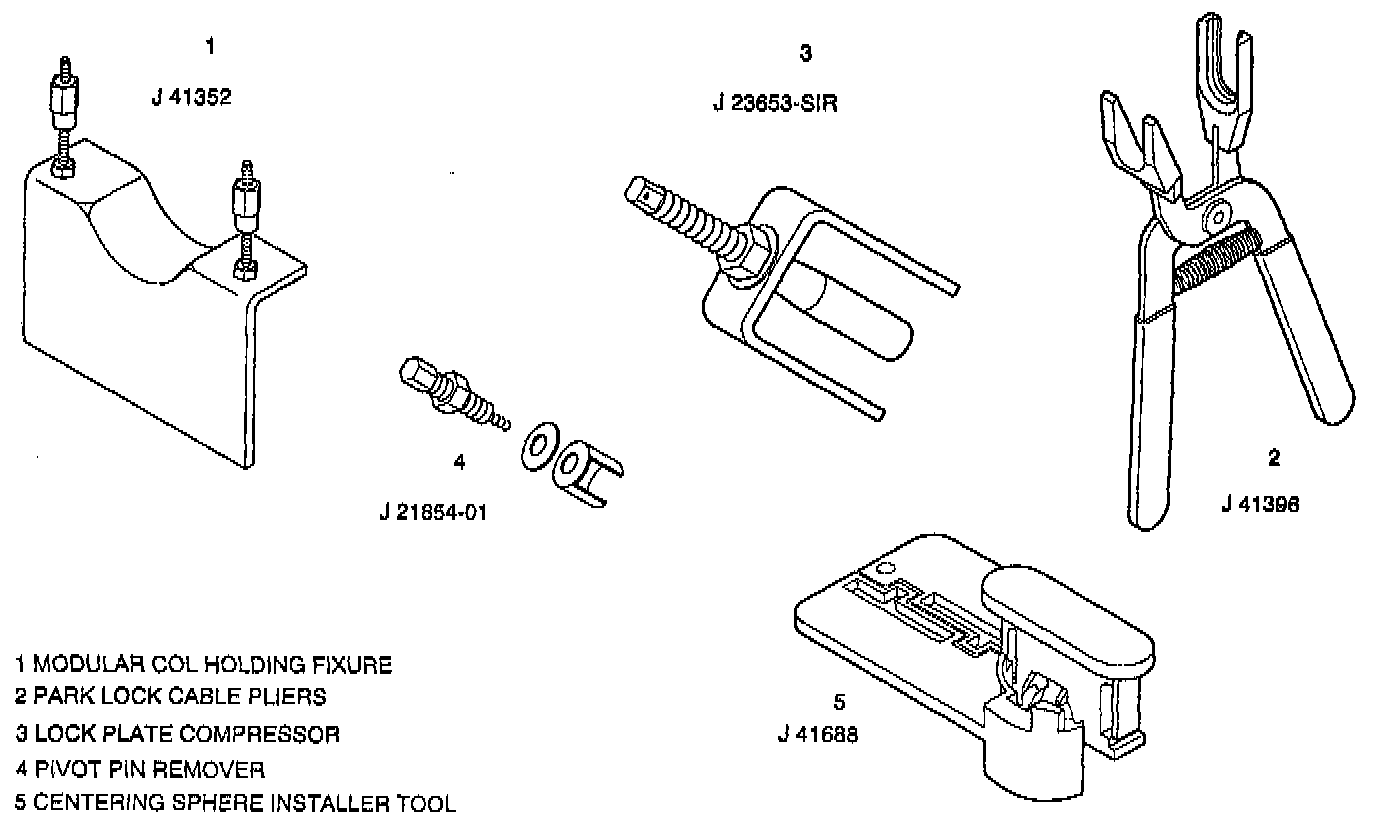 1
J 41352

3
J 23653-SIR

4
J 21854-01

2
J 41396

5
J 41688

1 MODULAR COL HOLDING FIXURE
2 PARK LOCK CABLE PLIERS
3 LOCK PLATE COMPRESSOR
4 PIVOT PIN REMOVER
5 CENTERING SPHERE INSTALLER TOOL