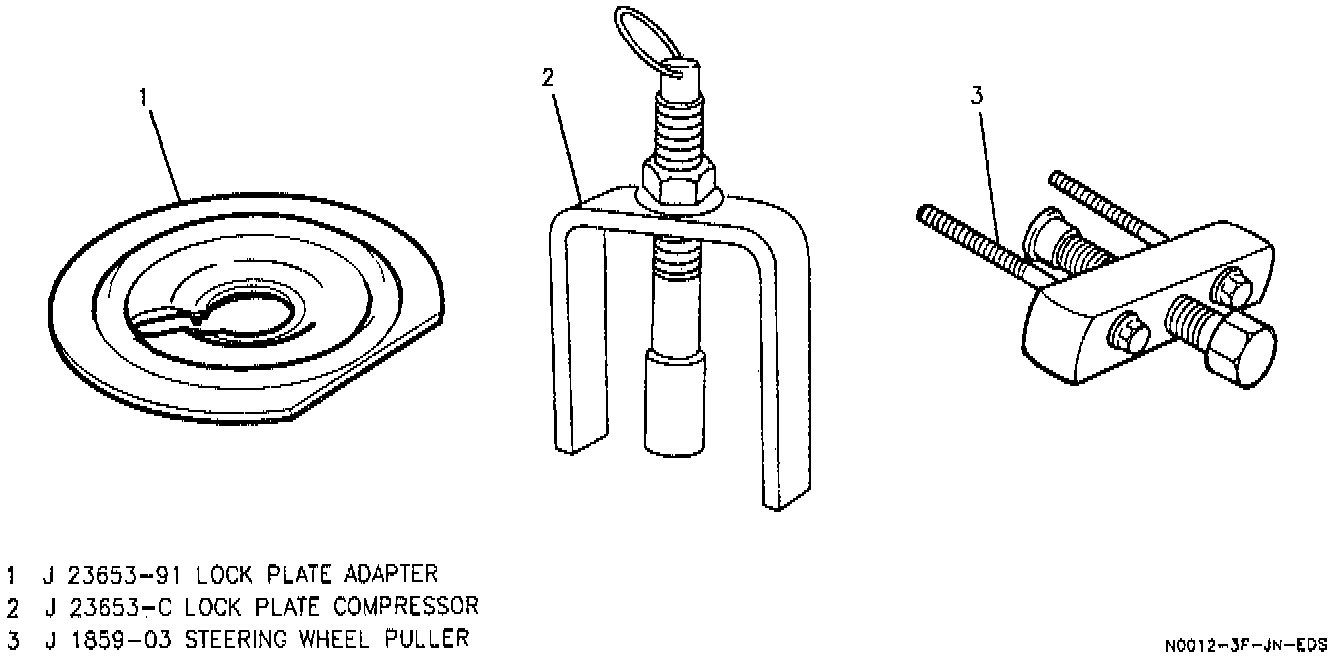 1

2

3

1 J 23653-91 LOCK PLATE ADAPTER
2 J 23653-C LOCK PLATE COMPRESSOR
3 J 1859-03 STEERING WHEEL PULLER

N0012-3F-JN-EDS