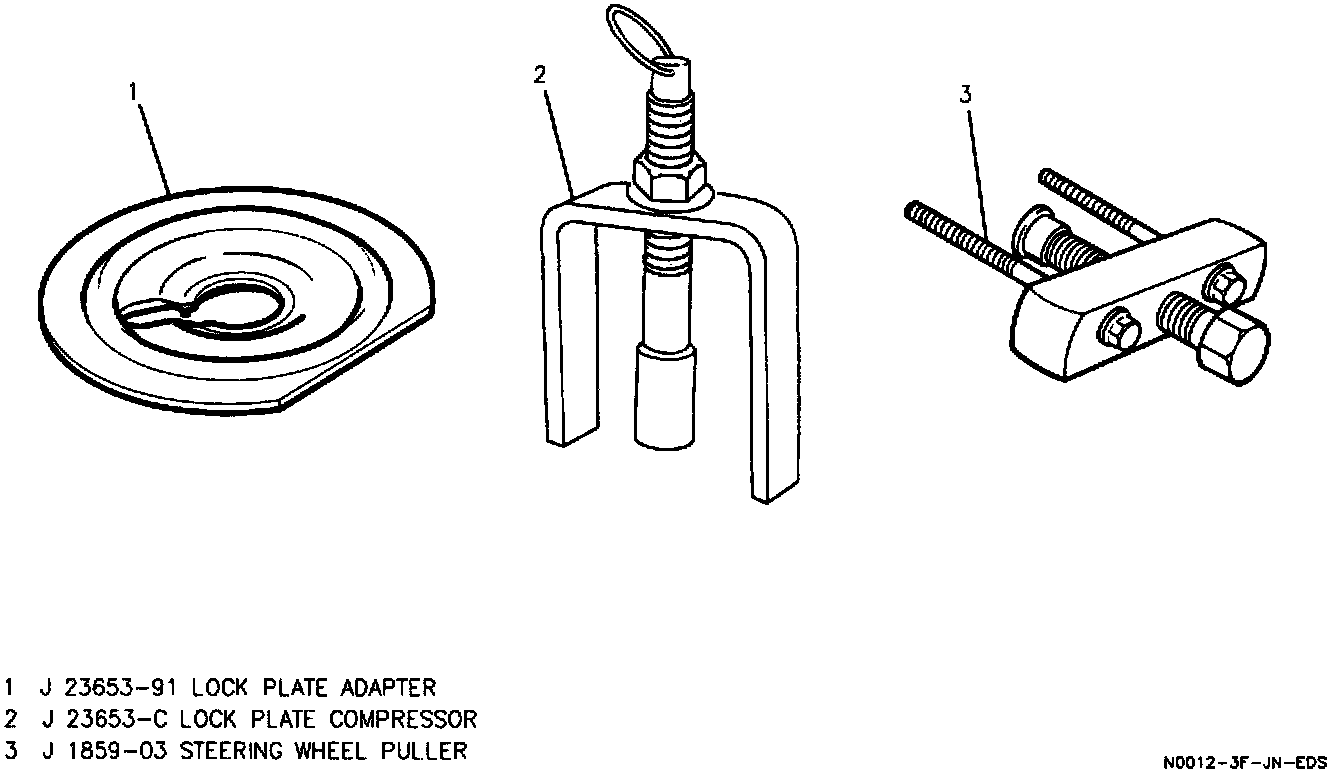 1

2

3

1 J 23653-91 LOCK PLATE ADAPTER
2 J 23653-C LOCK PLATE COMPRESSOR
3 J 1859-03 STEERING WHEEL PULLER

N0012-3F-JN-EDS