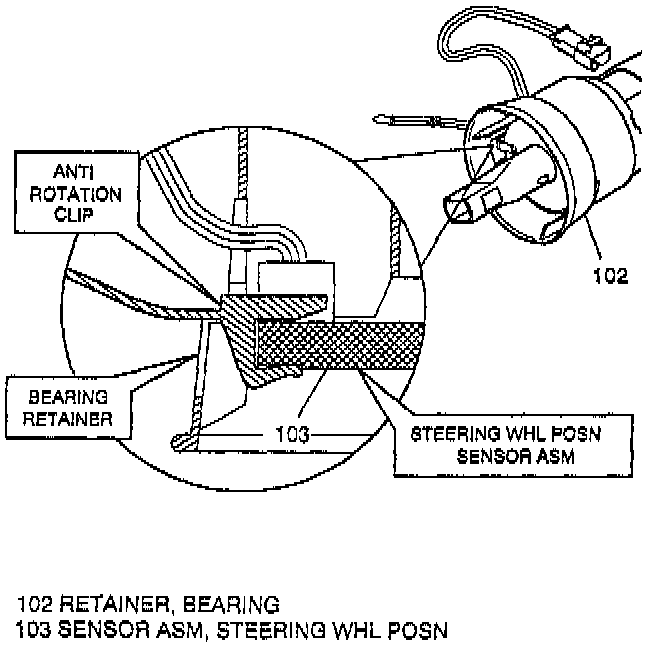 ANTI ROTATION CLIP

102

BEARING RETAINER

103

STEERING WHL POSN SENSOR ASM

102 RETAINER, BEARING
103 SENSOR ASM, STEERING WHL POSN