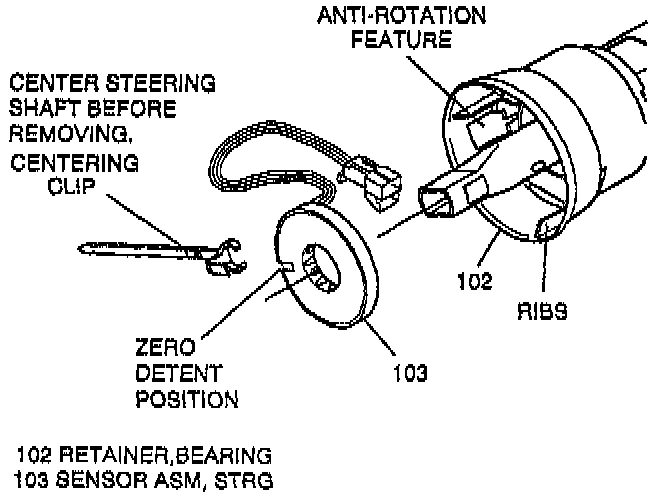 ANTI-ROTATION FEATURE

CENTER STEERING SHAFT BEFORE REMOVING.

CENTERING CLIP

102

RIBS

ZERO DETENT POSITION

103

102 RETAINER,BEARING
103 SENSOR ASM, STRG