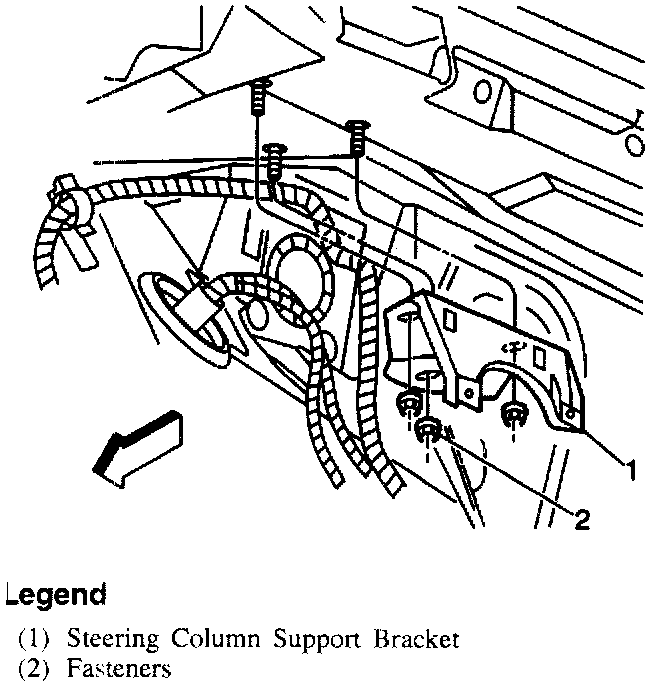 1
2

Legend
(1) Steering Column Support Bracket
(2) Fasteners