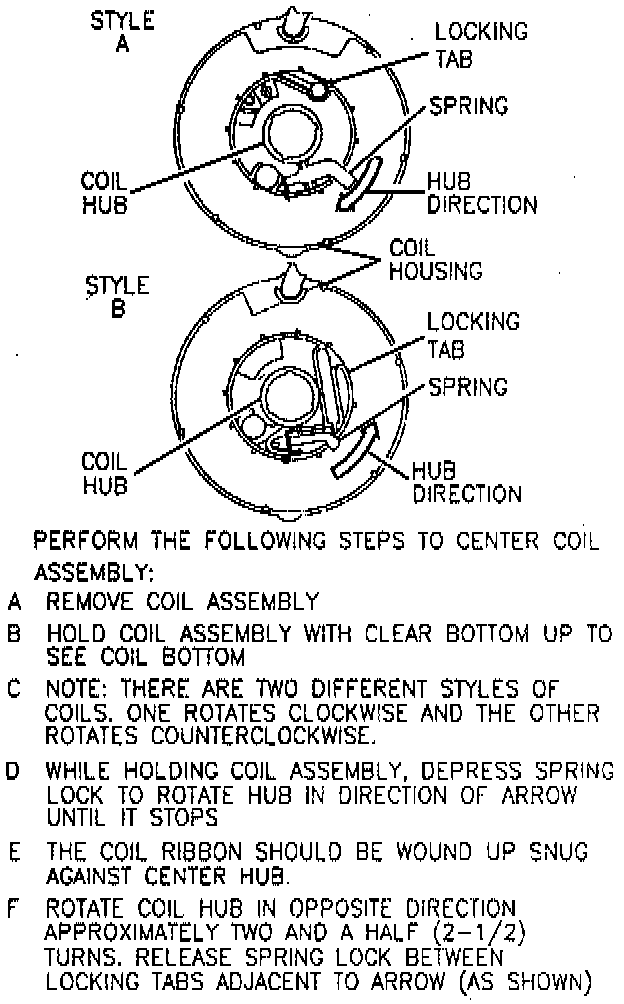 STYLE A

LOCKING TAB

SPRING

COIL HUB

HUB DIRECTION

COIL HOUSING

STYLE B

LOCKING TAB

SPRING

COIL HUB

HUB DIRECTION

PERFORM THE FOLLOWING STEPS TO CENTER COIL ASSEMBLY:

A REMOVE COIL ASSEMBLY

B HOLD COIL ASSEMBLY WITH CLEAR BOTTOM UP TO SEE COIL BOTTOM

C NOTE: THERE ARE TWO DIFFERENT STYLES OF COILS. ONE ROTATES CLOCKWISE AND THE OTHER ROTATES COUNTERCLOCKWISE.

D WHILE HOLDING COIL ASSEMBLY, DEPRESS SPRING LOCK TO ROTATE HUB IN DIRECTION OF ARROW UNTIL IT STOPS

E THE COIL RIBBON SHOULD BE WOUND UP SNUG AGAINST CENTER HUB.

F ROTATE COIL HUB IN OPPOSITE DIRECTION APPROXIMATELY TWO AND A HALF (2-1/2) TURNS. RELEASE SPRING LOCK BETWEEN LOCKING TABS ADJACENT TO ARROW (AS SHOWN)