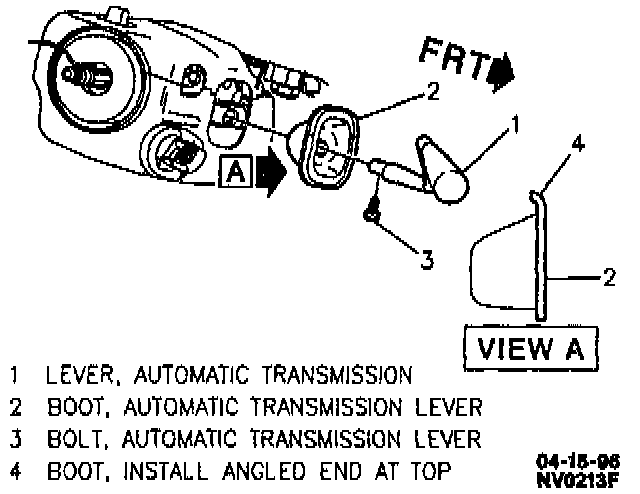 FRT

2

1

4

A

3

2

VIEW A

1 LEVER, AUTOMATIC TRANSMISSION
2 BOOT, AUTOMATIC TRANSMISSION LEVER
3 BOLT, AUTOMATIC TRANSMISSION LEVER
4 BOOT, INSTALL ANGLED END AT TOP

04-15-96
NV0213F