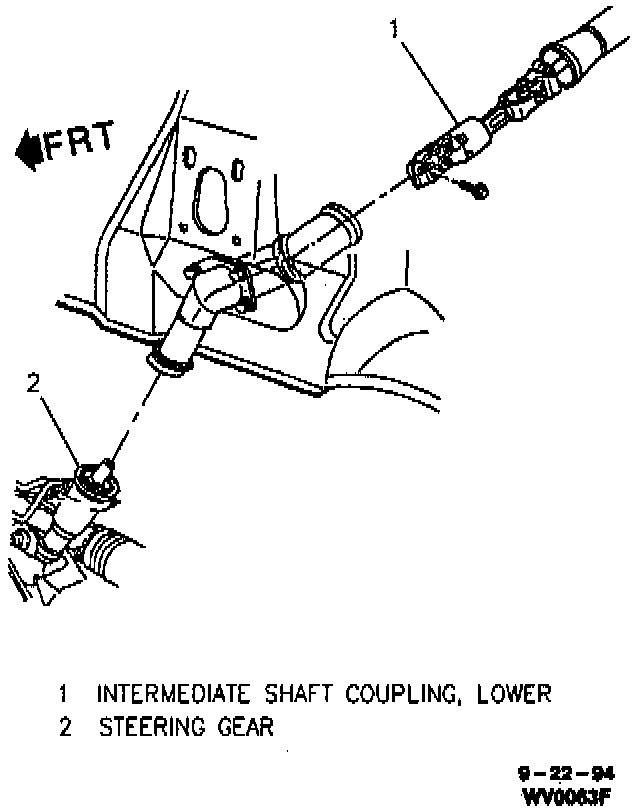 1

FRT

2

1 INTERMEDIATE SHAFT COUPLING, LOWER
2 STEERING GEAR

9-22-94
WV0063F