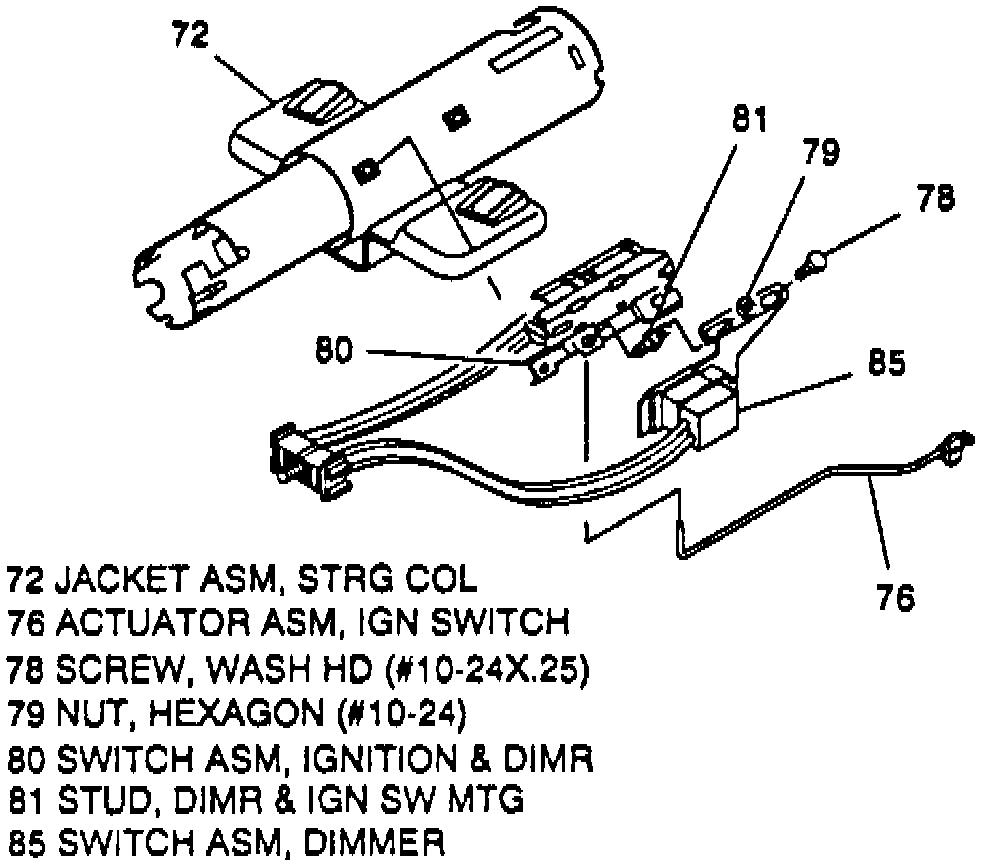 72

81

79

78

80

85

76

72 JACKET ASM, STRG COL
76 ACTUATOR ASM, IGN SWITCH
78 SCREW, WASH HD (#10-24X.25)
79 NUT, HEXAGON (#10-24)
80 SWITCH ASM, IGNITION & DIMR
81 STUD, DIMR & IGN SW MTG
85 SWITCH ASM, DIMMER