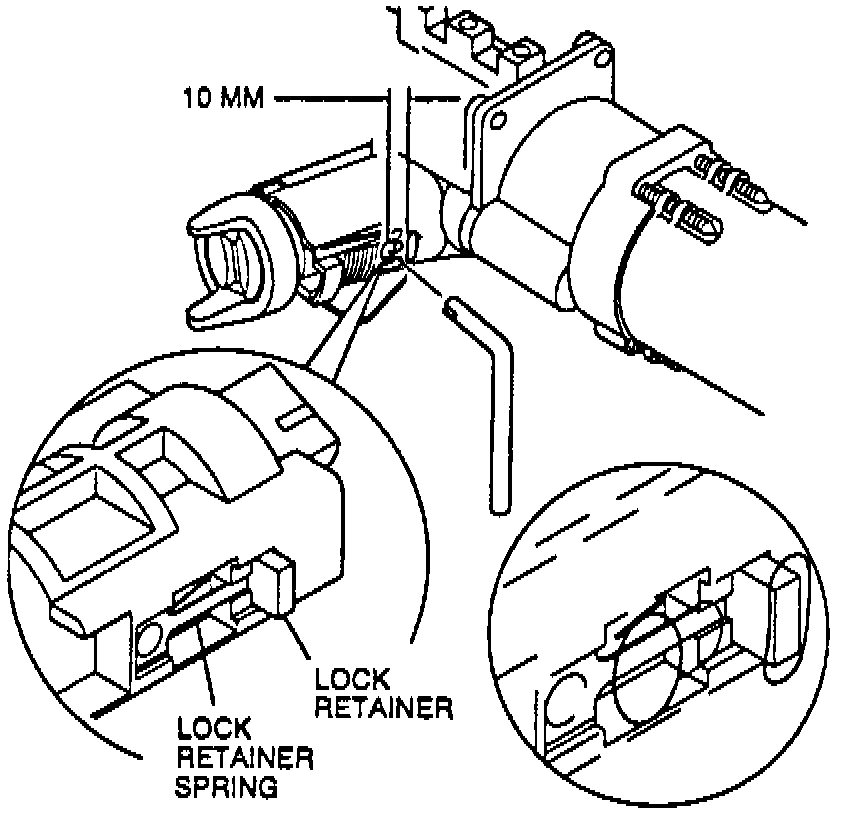 10 MM

LOCK RETAINER

LOCK RETAINER SPRING