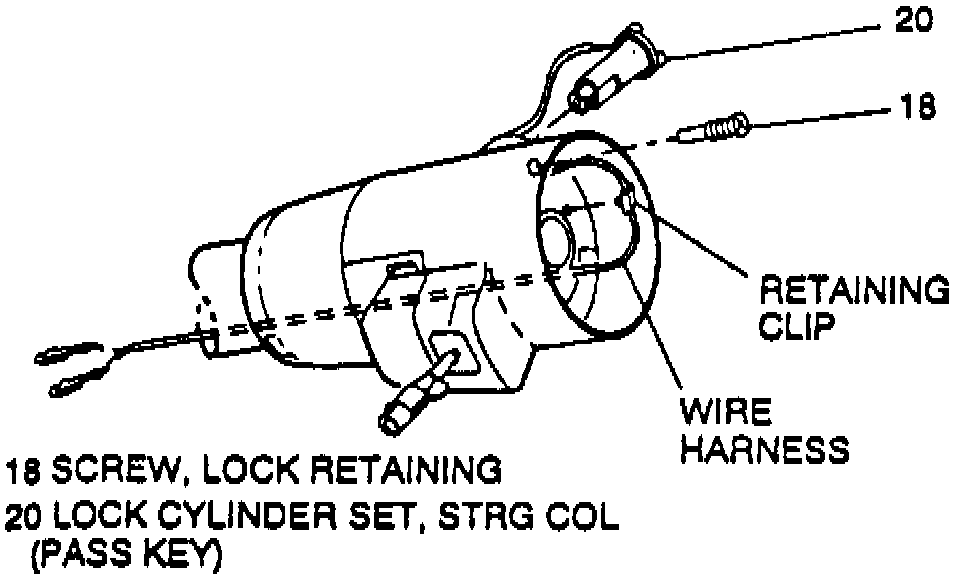 20

18

RETAINING CLIP

WIRE HARNESS

18 SCREW, LOCK RETAINING
20 LOCK CYLINDER SET, STRG COL (PASS KEY)