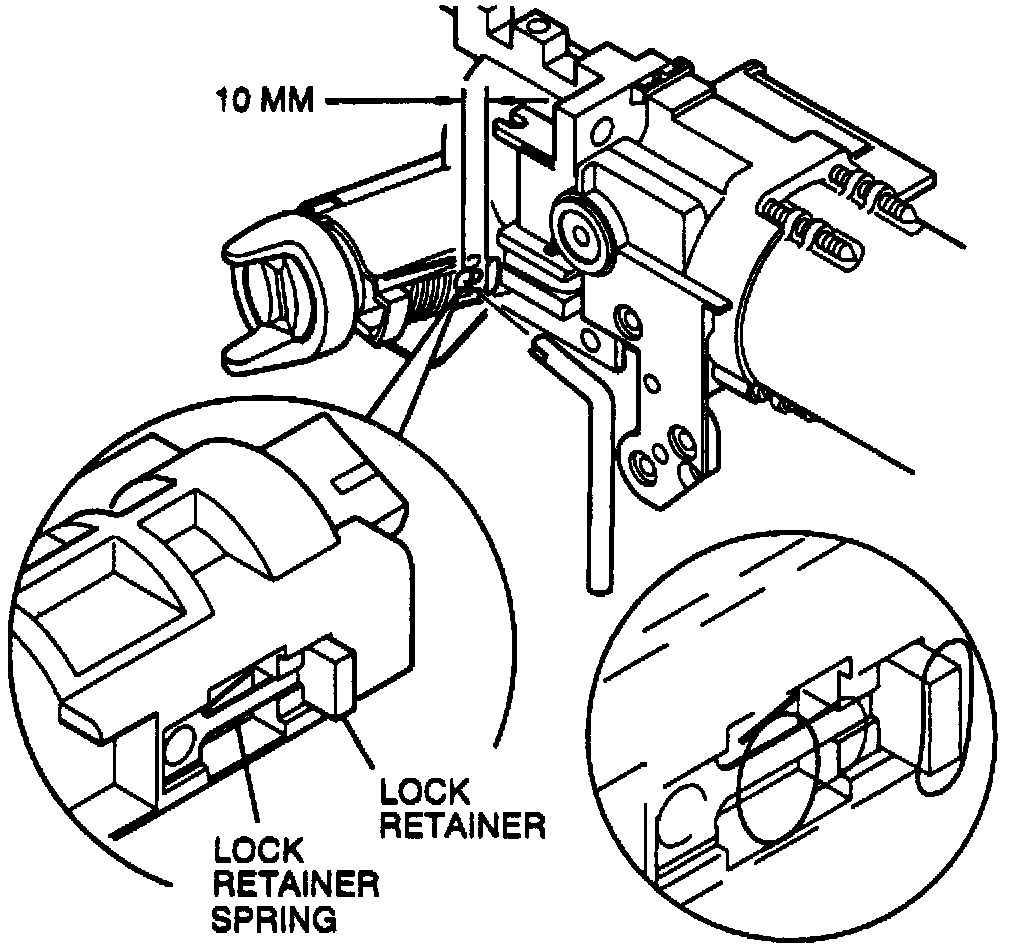 10 MM

LOCK RETAINER

LOCK RETAINER SPRING