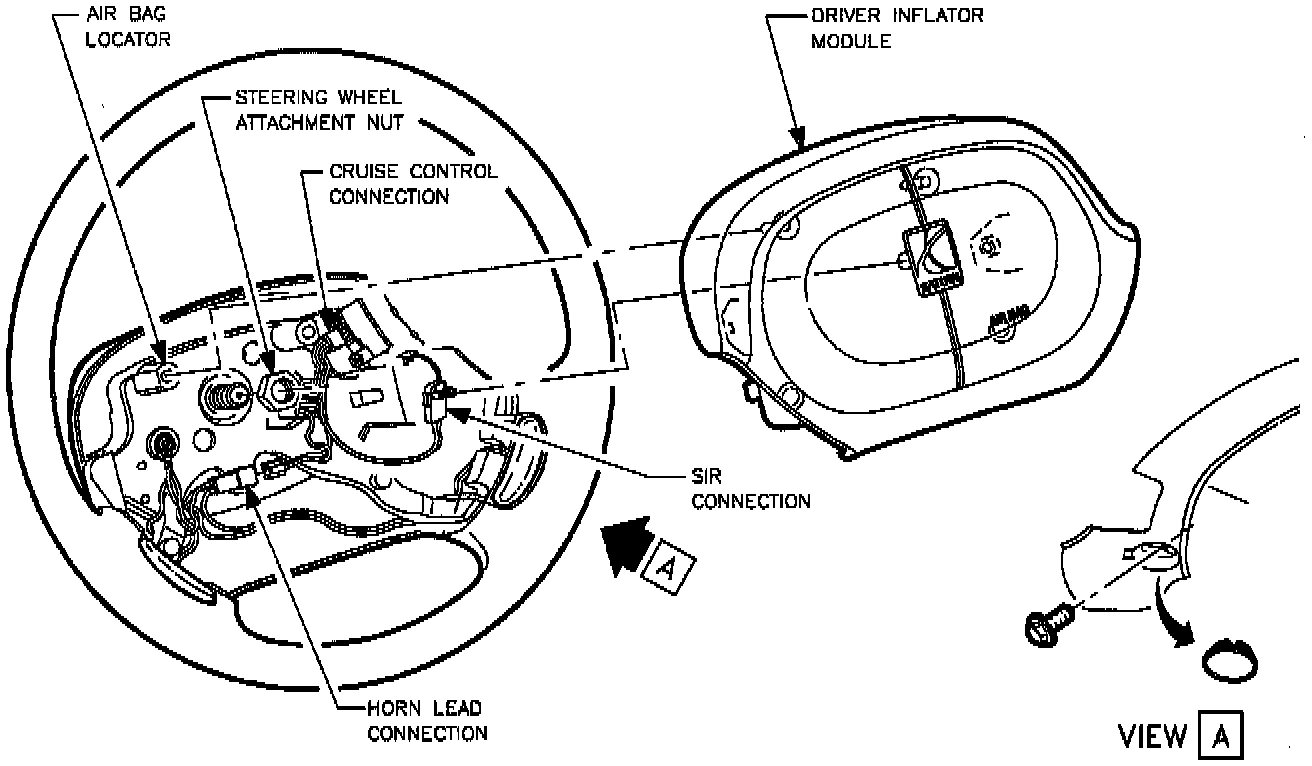 AIR BAG LOCATOR

STEERING WHEEL ATTACHMENT NUT

CRUISE CONTROL CONNECTION

DRIVER INFLATOR MODULE

SIR CONNECTION

A

HORN LEAD CONNECTION

VIEW A