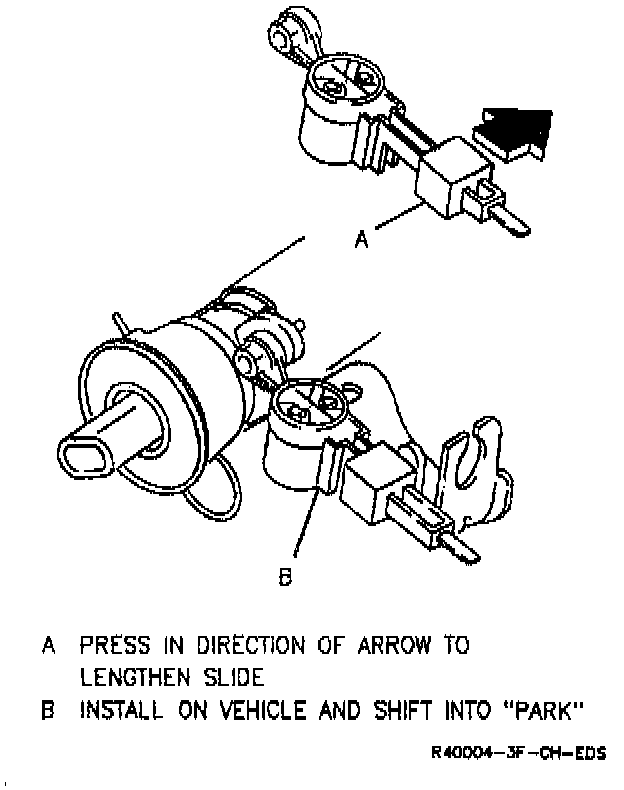 A

B

A PRESS IN DIRECTION OF ARROW TO LENGTHEN SLIDE

B INSTALL ON VEHICLE AND SHIFT INTO "PARK"

R40004-3F-CH-EDS