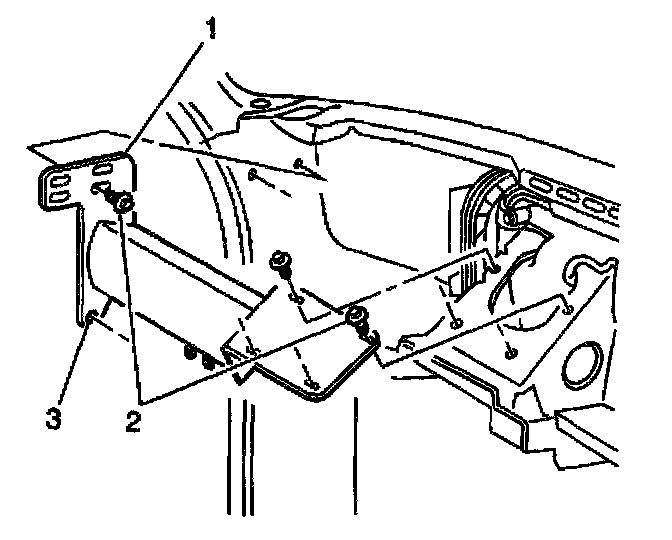 1
3
2