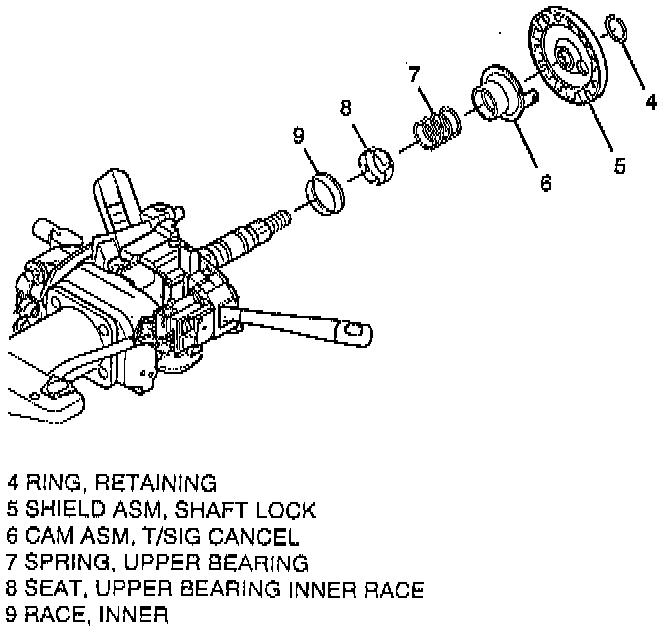 7
8
9
4
5
6

4 RING, RETAINING
5 SHIELD ASM, SHAFT LOCK
6 CAM ASM, T/SIG CANCEL
7 SPRING, UPPER BEARING
8 SEAT, UPPER BEARING INNER RACE
9 RACE, INNER