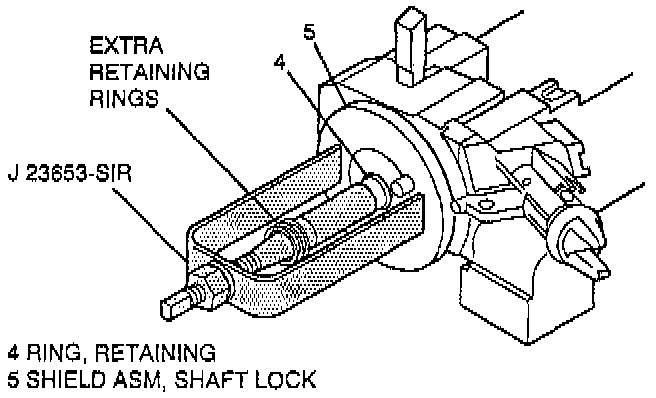 EXTRA RETAINING RINGS

5

4

J 23653-SIR

4 RING, RETAINING
5 SHIELD ASM, SHAFT LOCK