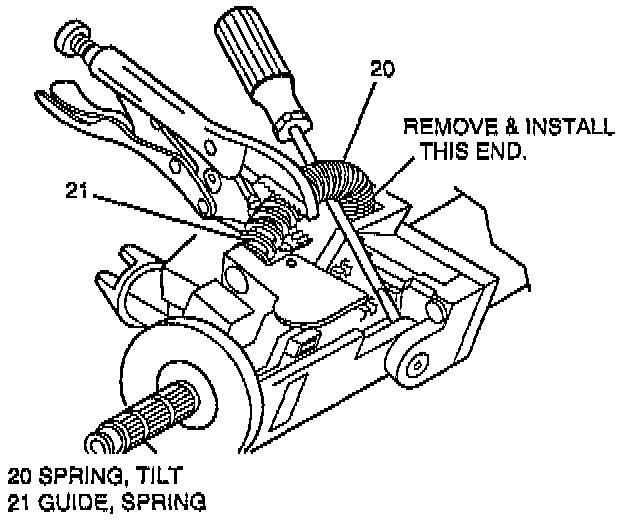 20

REMOVE & INSTALL THIS END.

21

20 SPRING, TILT
21 GUIDE, SPRING