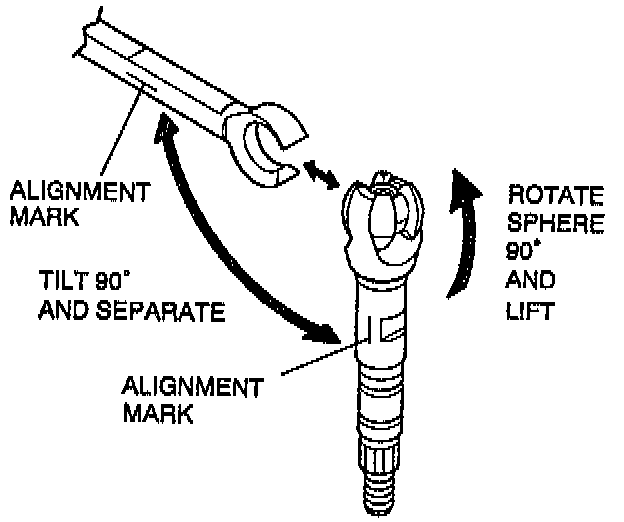 ALIGNMENT MARK

TILT 90°
AND SEPARATE

ROTATE
SPHERE
90°
AND
LIFT

ALIGNMENT
MARK