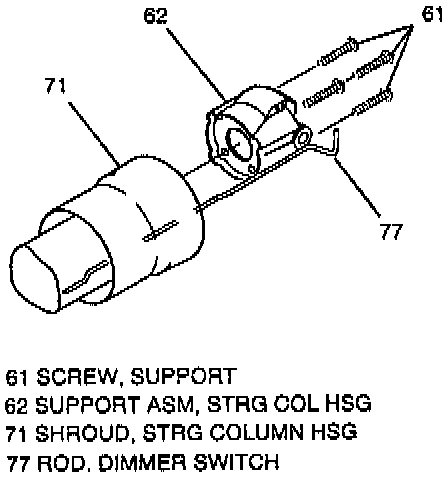 62

61

71

77

61 SCREW, SUPPORT
62 SUPPORT ASM, STRG COL HSG
71 SHROUD, STRG COLUMN HSG
77 ROD, DIMMER SWITCH