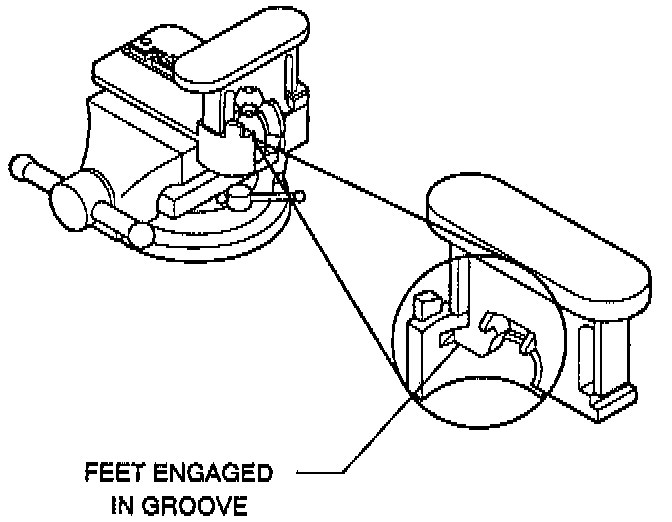 FEET ENGAGED
IN GROOVE