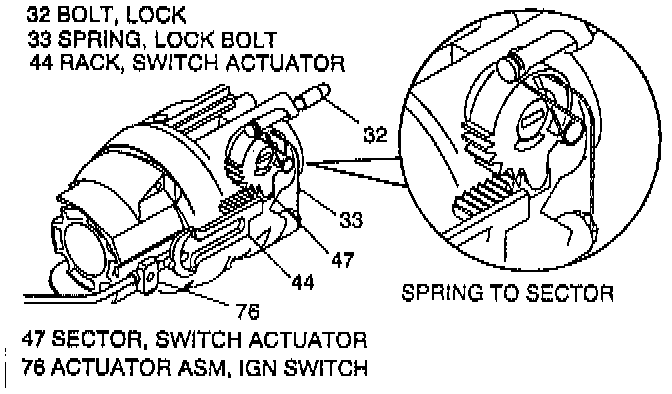 32 BOLT, LOCK
33 SPRING, LOCK BOLT
44 RACK, SWITCH ACTUATOR

32

33

47

44

76

SPRING TO SECTOR

47 SECTOR, SWITCH ACTUATOR
76 ACTUATOR ASM, IGN SWITCH