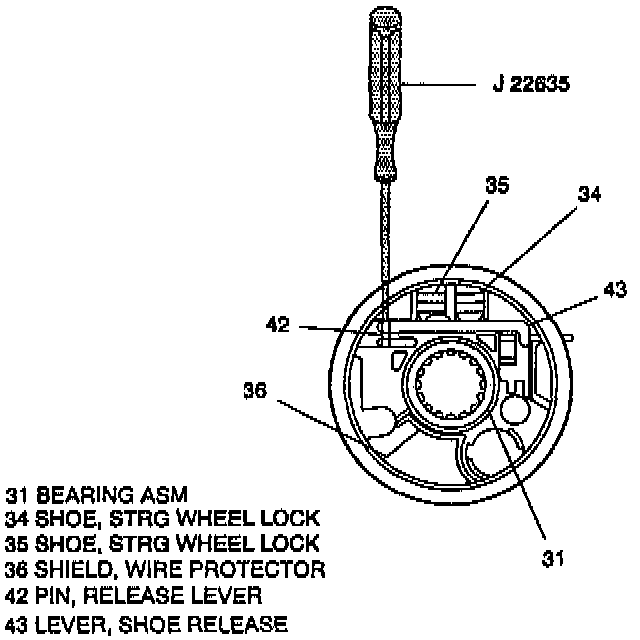 J 22635

35

34

43

42

36

31

31 BEARING ASM
34 SHOE, STRG WHEEL LOCK
35 SHOE, STRG WHEEL LOCK
36 SHIELD, WIRE PROTECTOR
42 PIN, RELEASE LEVER
43 LEVER, SHOE RELEASE