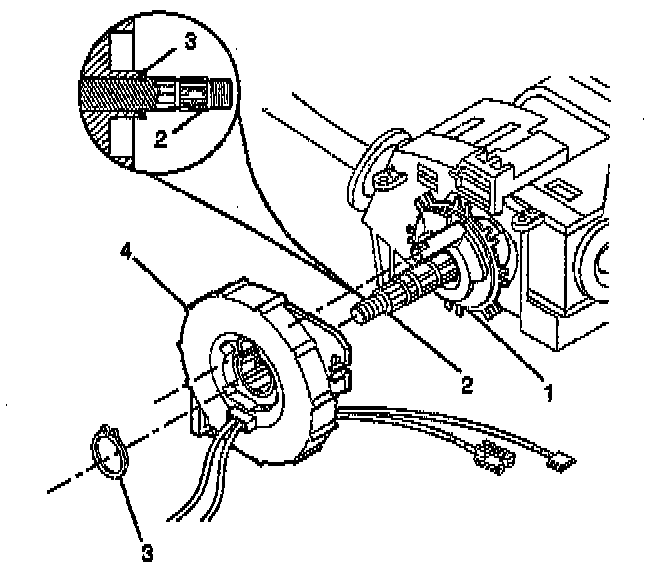 3
2
4
2
1
3